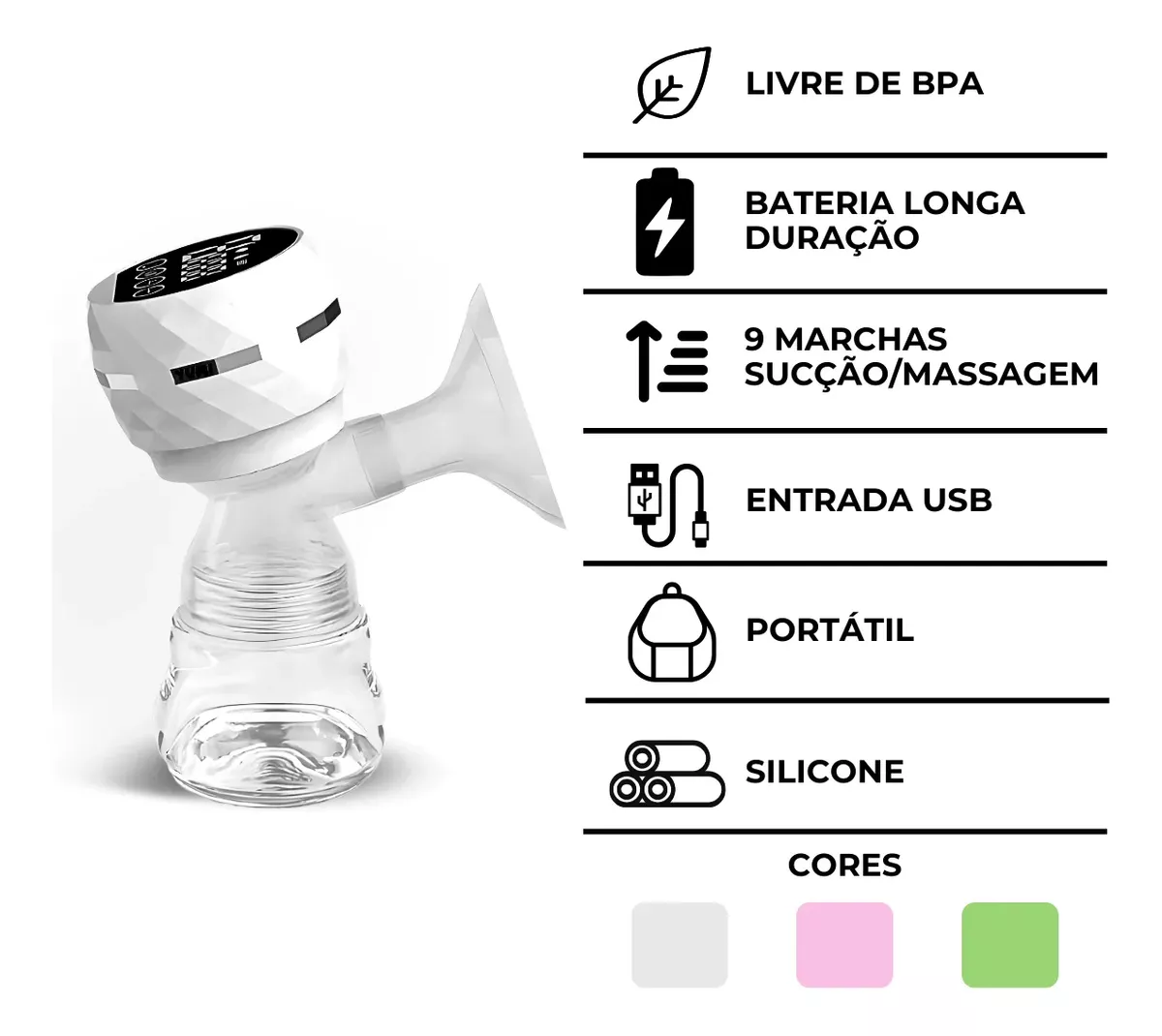 LIVRE DE BPA

BATERIA LONGA DURAÇÃO

9 MARCHAS SUCÇÃO/MASSAGEM

ENTRADA USB

PORTÁTIL

SILICONE

CORES